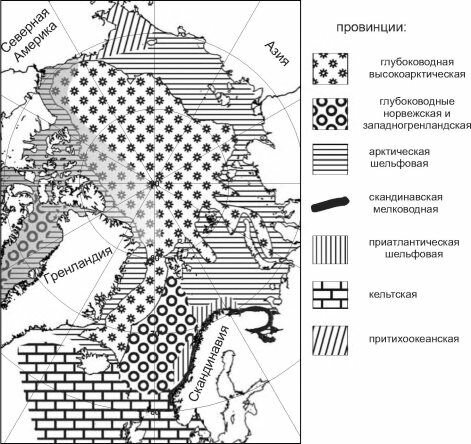 Северная Америка

Азия

Гренландия

Скандинавия

провинции:

глубоководная высокоарктическая

глубоководные норвежская и западногренландская

арктическая шельфовая

скандинавская мелководная

приатлантическая шельфовая

кельтская

притихоокеанская